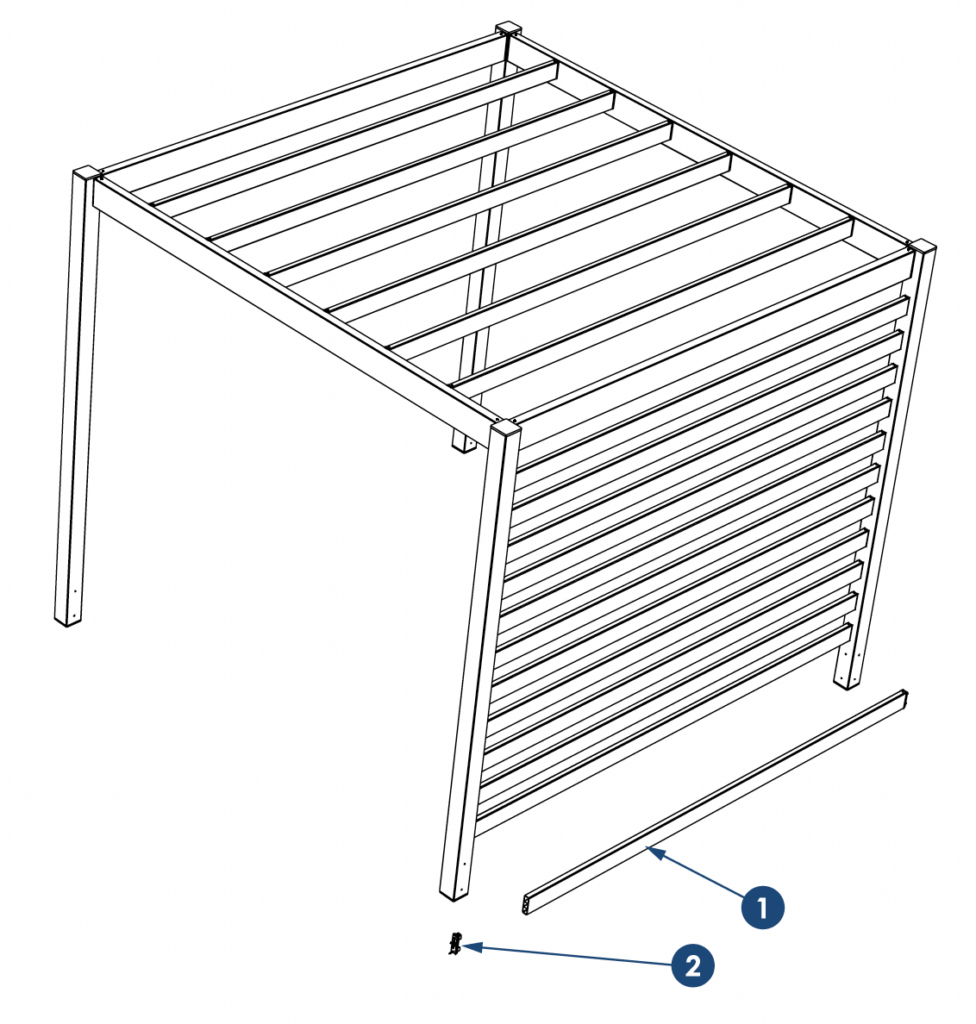 1

2